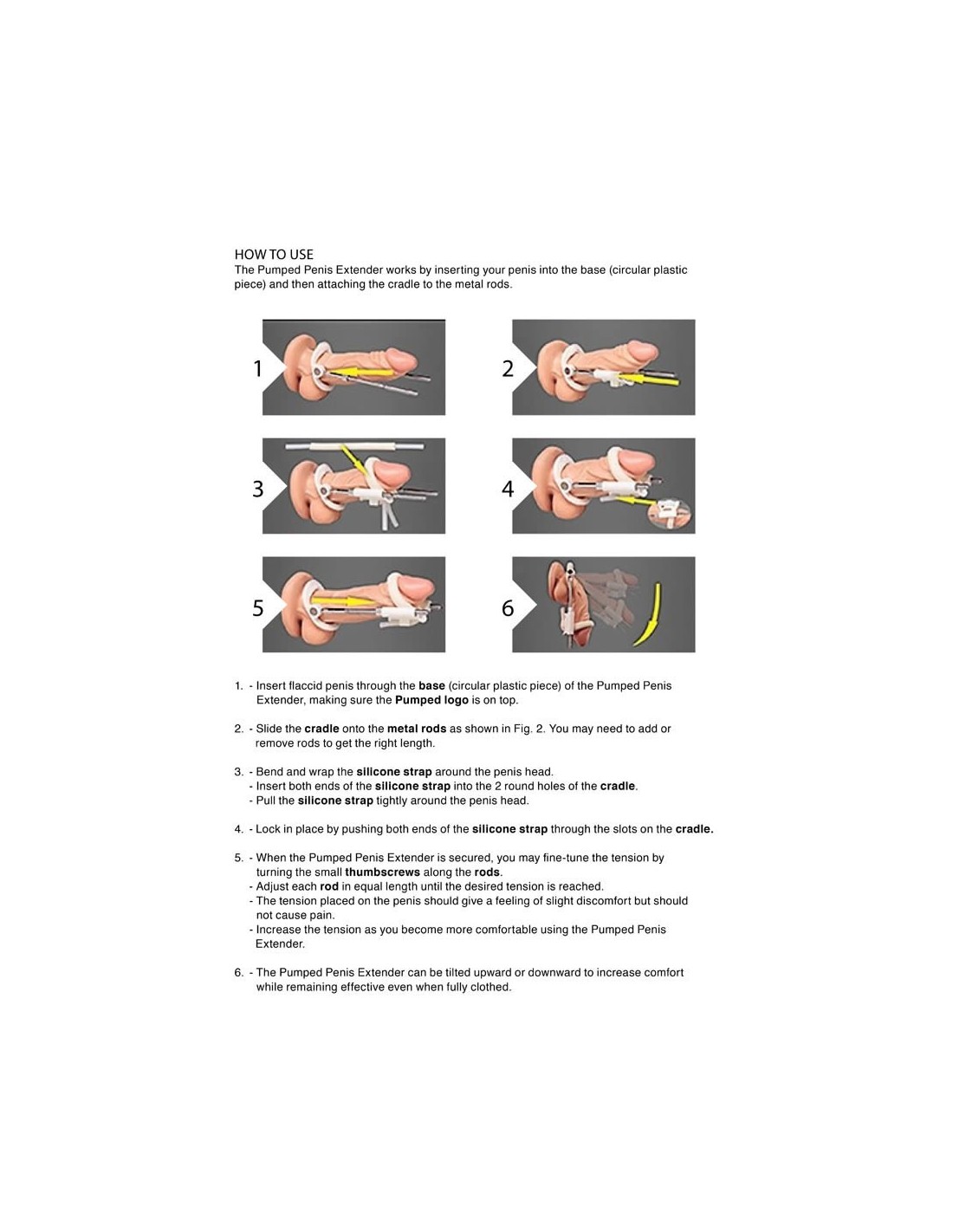 HOW TO USE
The Pumped Penis Extender works by inserting your penis into the base (circular plastic piece) and then attaching the cradle to the metal rods.

1

2

3

4

5

6

1. - Insert flaccid penis through the base (circular plastic piece) of the Pumped Penis Extender, making sure the Pumped logo is on top.

2. - Slide the cradle onto the metal rods as shown in Fig. 2. You may need to add or remove rods to get the right length.

3. - Bend and wrap the silicone strap around the penis head.
- Insert both ends of the silicone strap into the 2 round holes of the cradle.
- Pull the silicone strap tightly around the penis head.

4. - Lock in place by pushing both ends of the silicone strap through the slots on the cradle.

5. - When the Pumped Penis Extender is secured, you may fine-tune the tension by turning the small thumbscrews along the rods.
- Adjust each rod in equal length until the desired tension is reached.
- The tension placed on the penis should give a feeling of slight discomfort but should not cause pain.
- Increase the tension as you become more comfortable using the Pumped Penis Extender.

6. - The Pumped Penis Extender can be tilted upward or downward to increase comfort while remaining effective even when fully clothed.