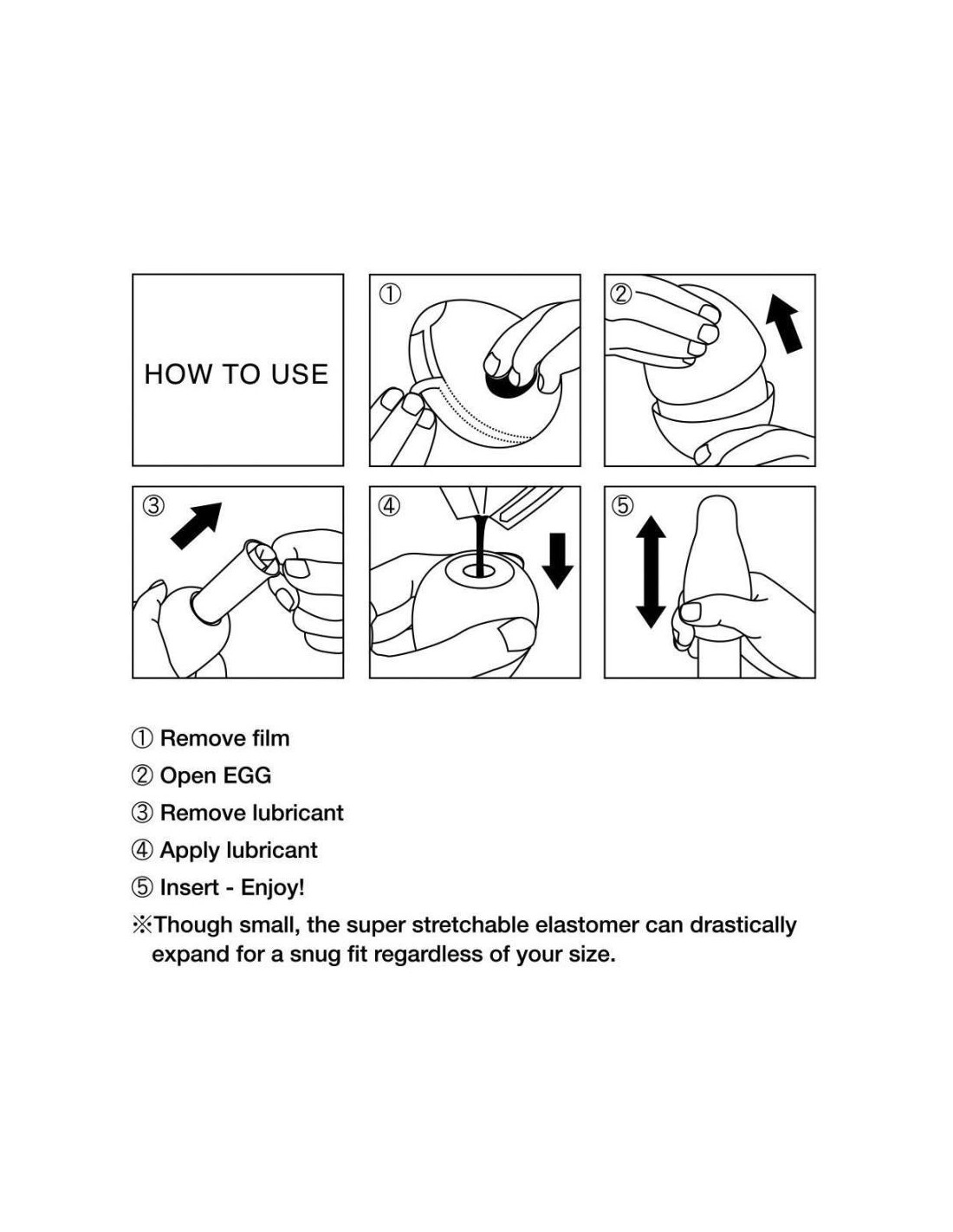 HOW TO USE

①

②

③

④

⑤

① Remove film

② Open EGG

③ Remove lubricant

④ Apply lubricant

⑤ Insert - Enjoy!

※Though small, the super stretchable elastomer can drastically expand for a snug fit regardless of your size.