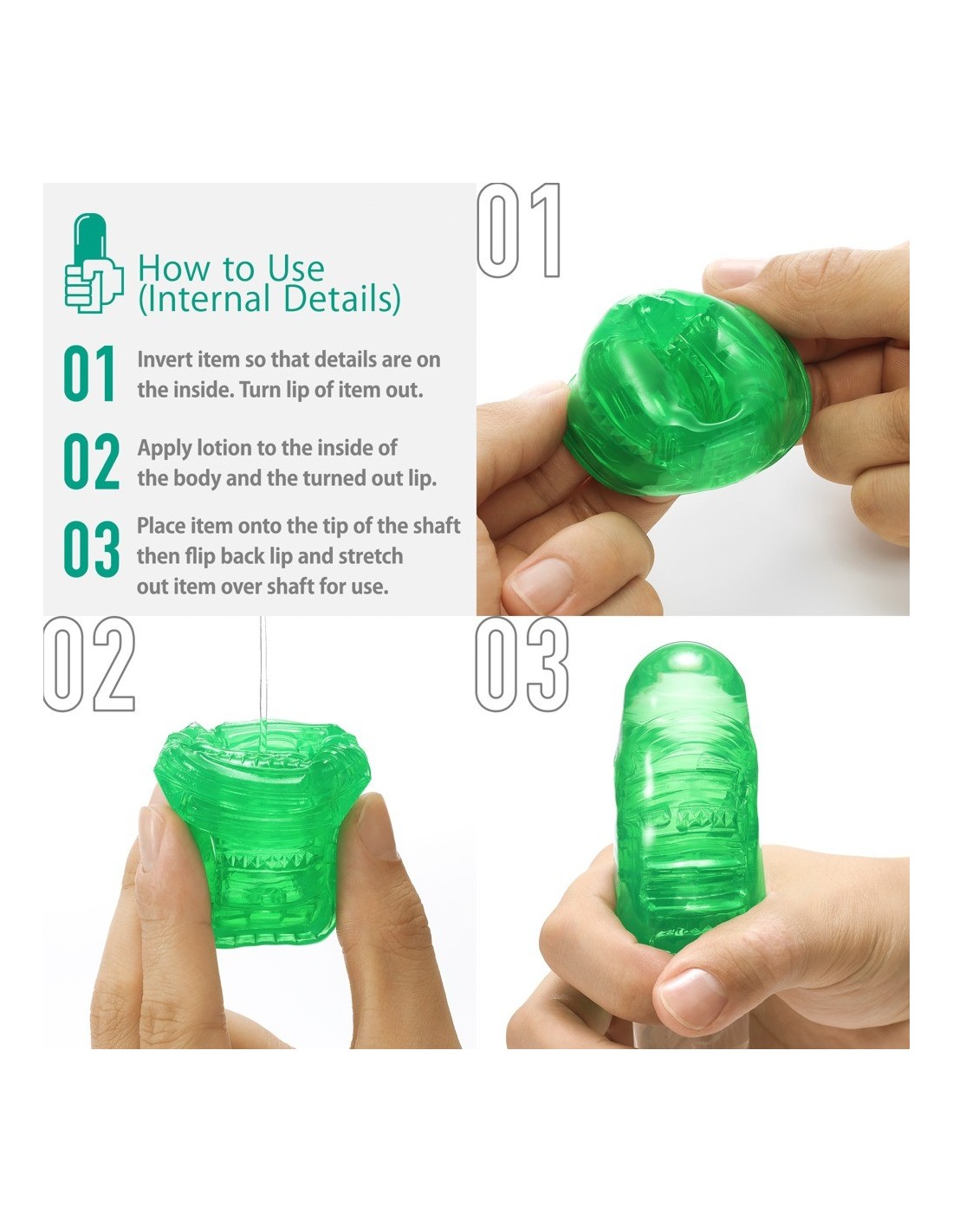 How to Use
(Internal Details)

01 Invert item so that details are on the inside. Turn lip of item out.

02 Apply lotion to the inside of the body and the turned out lip.

03 Place item onto the tip of the shaft then flip back lip and stretch out item over shaft for use.

01

02

03