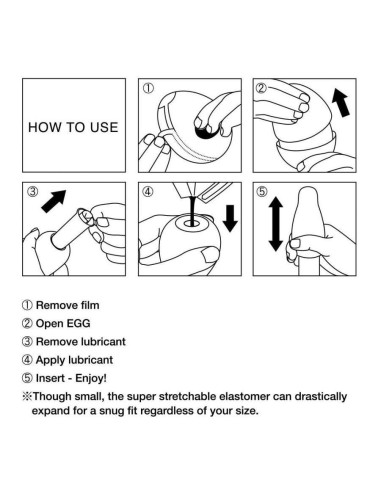 HOW TO USE

①

②

③

④

⑤

① Remove film
② Open EGG
③ Remove lubricant
④ Apply lubricant
⑤ Insert - Enjoy!
※Though small, the super stretchable elastomer can drastically expand for a snug fit regardless of your size.